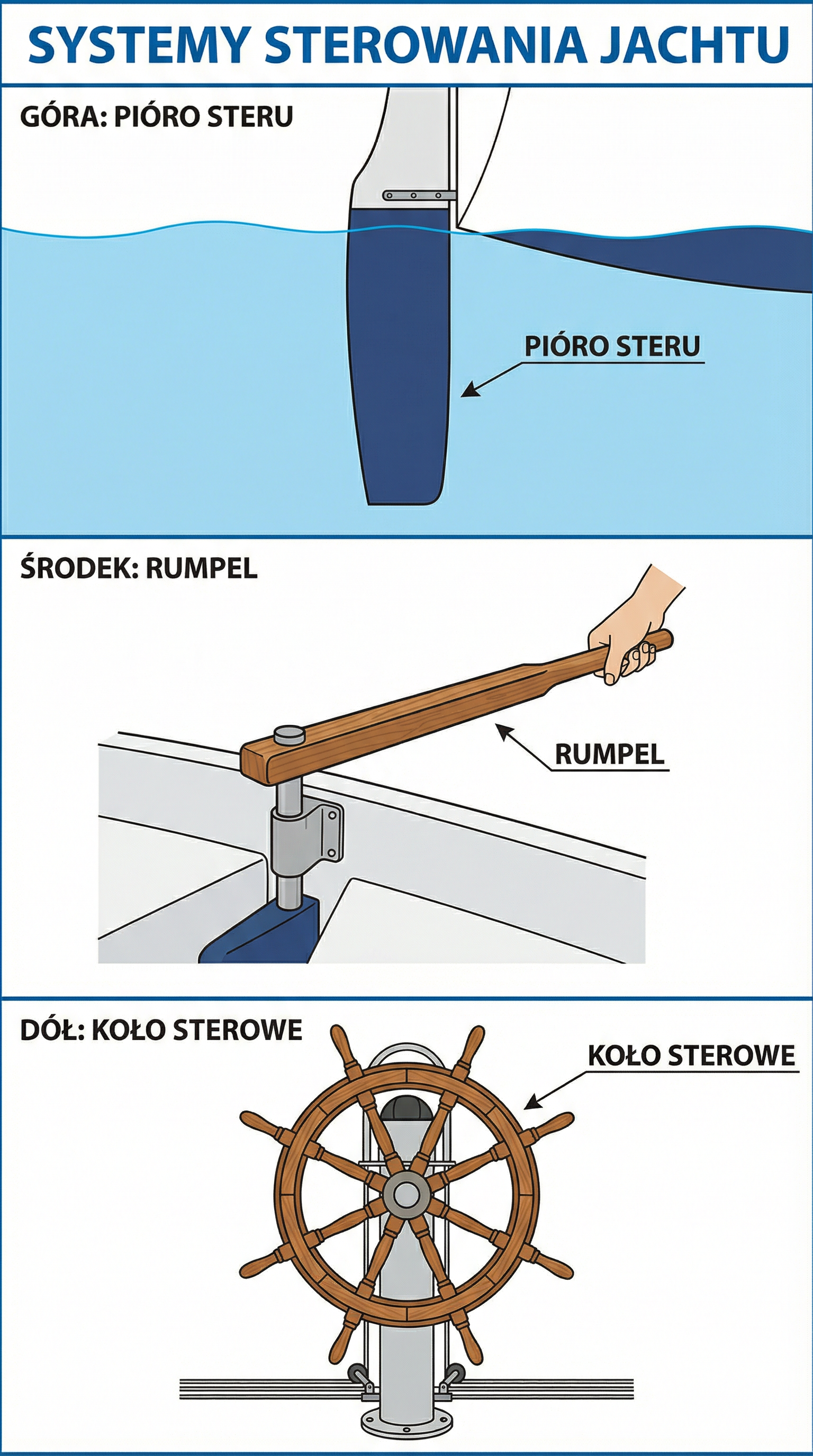 SYSTEMY STEROWANIA JACHTU

GÓRA: PIÓRO STERU

PIÓRO STERU

ŚRODEK: RUMPEL

RUMPEL

DÓŁ: KOŁO STEROWE

KOŁO STEROWE